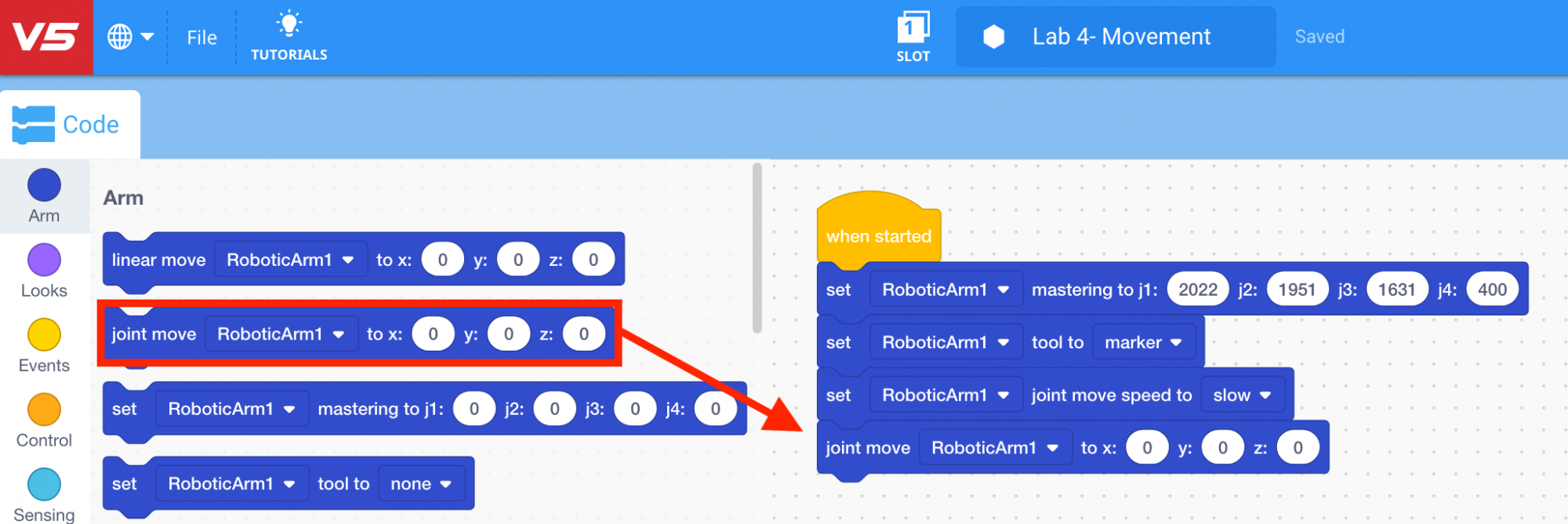 V5 File TUTORIALS

1 SLOT

Lab 4- Movement

Saved

Code

Arm

Looks

Events

Control

Sensing

Arm

linear move RoboticArm1 to x: 0 y: 0 z: 0

joint move RoboticArm1 to x: 0 y: 0 z: 0

set RoboticArm1 mastering to j1: 0 j2: 0 j3: 0 j4: 0

set RoboticArm1 tool to none

when started

set RoboticArm1 mastering to j1: 2022 j2: 1951 j3: 1631 j4: 400

set RoboticArm1 tool to marker

set RoboticArm1 joint move speed to slow

joint move RoboticArm1 to x: 0 y: 0 z: 0